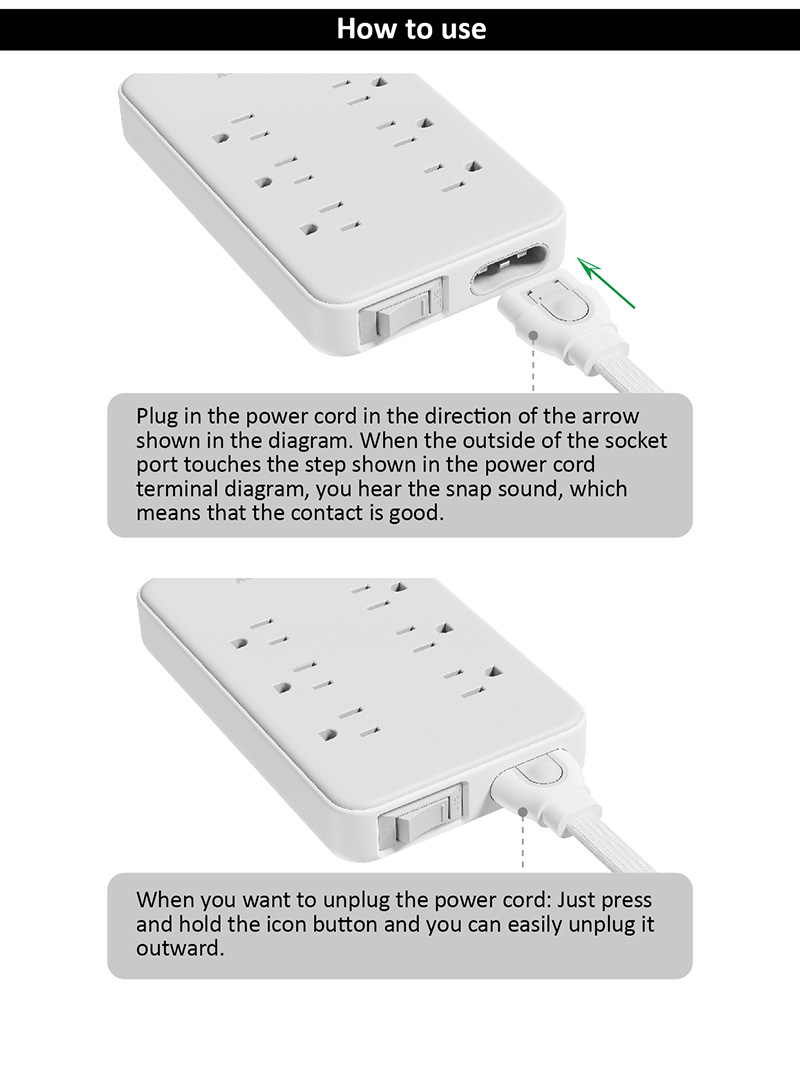 How to use

Plug in the power cord in the direction of the arrow shown in the diagram. When the outside of the socket port touches the step shown in the power cord terminal diagram, you hear the snap sound, which means that the contact is good.

When you want to unplug the power cord: Just press and hold the icon button and you can easily unplug it outward.